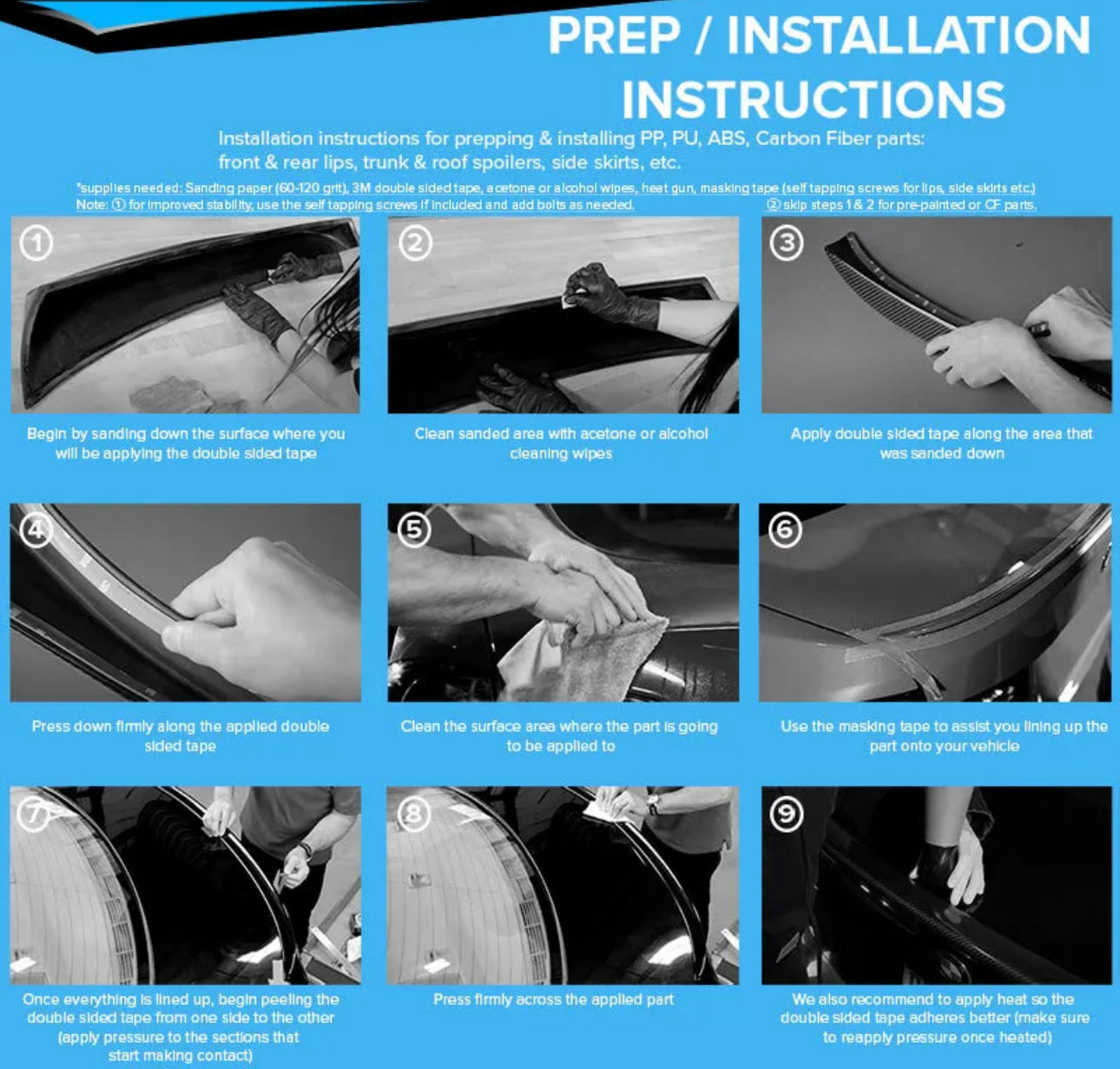 PREP / INSTALLATION INSTRUCTIONS

Installation instructions for prepping & installing PP, PU, ABS, Carbon Fiber parts: front & rear lips, trunk & roof spoilers, side skirts, etc.

*supplies needed: Sanding paper (60-120 grit), 3M double sided tape, acetone or alcohol wipes, heat gun, masking tape (self tapping screws for lips, side skirts etc.)
Note: ① for improved stability, use the self tapping screws if included and add bolts as needed. ② skip steps 1 & 2 for pre-painted or CF parts.

1
Begin by sanding down the surface where you will be applying the double sided tape

2
Clean sanded area with acetone or alcohol cleaning wipes

3
Apply double sided tape along the area that was sanded down

4
Press down firmly along the applied double sided tape

5
Clean the surface area where the part is going to be applied to

6
Use the masking tape to assist you lining up the part onto your vehicle

7
Once everything is lined up, begin peeling the double sided tape from one side to the other (apply pressure to the sections that start making contact)

8
Press firmly across the applied part

9
We also recommend to apply heat so the double sided tape adheres better (make sure to reapply pressure once heated)