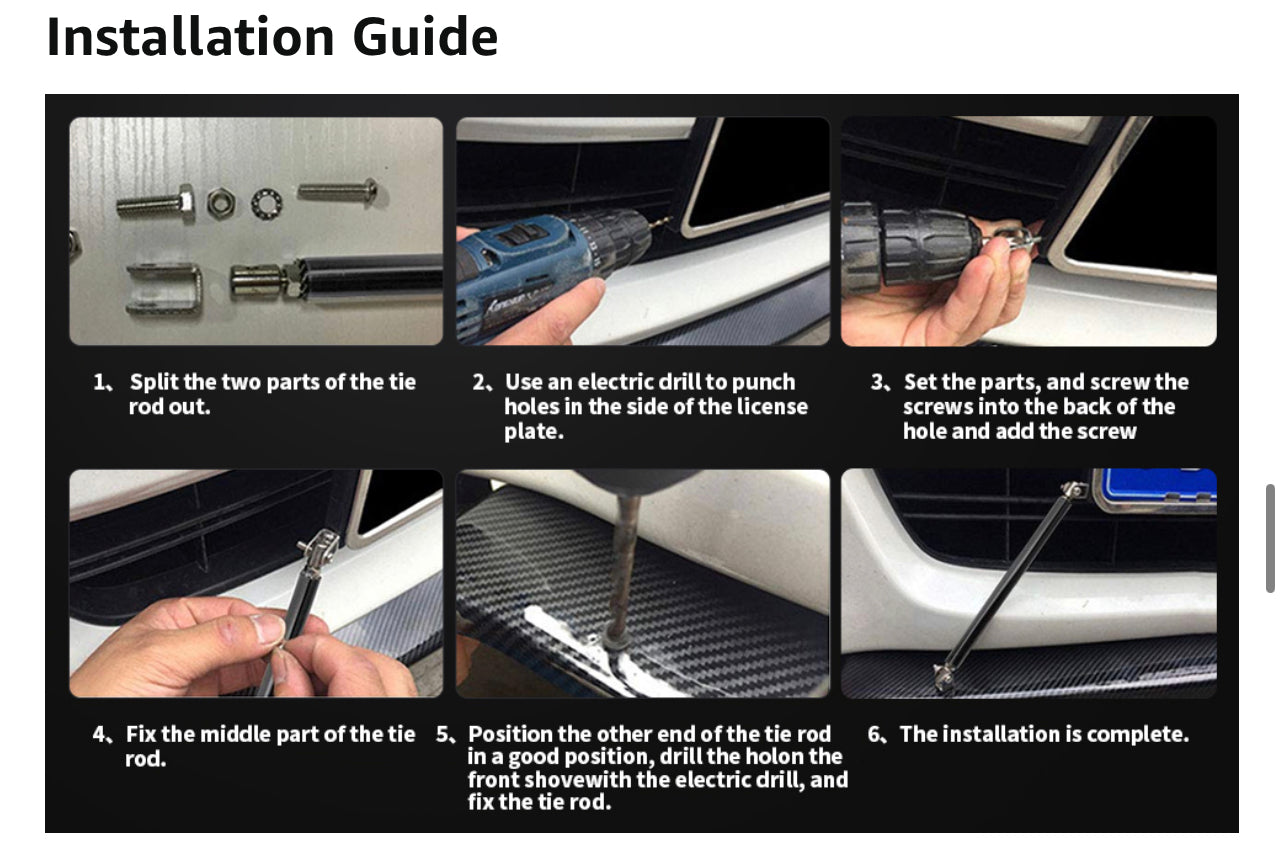 Installation Guide

1、Split the two parts of the tie rod out.

2、Use an electric drill to punch holes in the side of the license plate.

3、Set the parts, and screw the screws into the back of the hole and add the screw

4、Fix the middle part of the tie rod.

5、Position the other end of the tie rod in a good position, drill the holon the front shovewith the electric drill, and fix the tie rod.

6、The installation is complete.