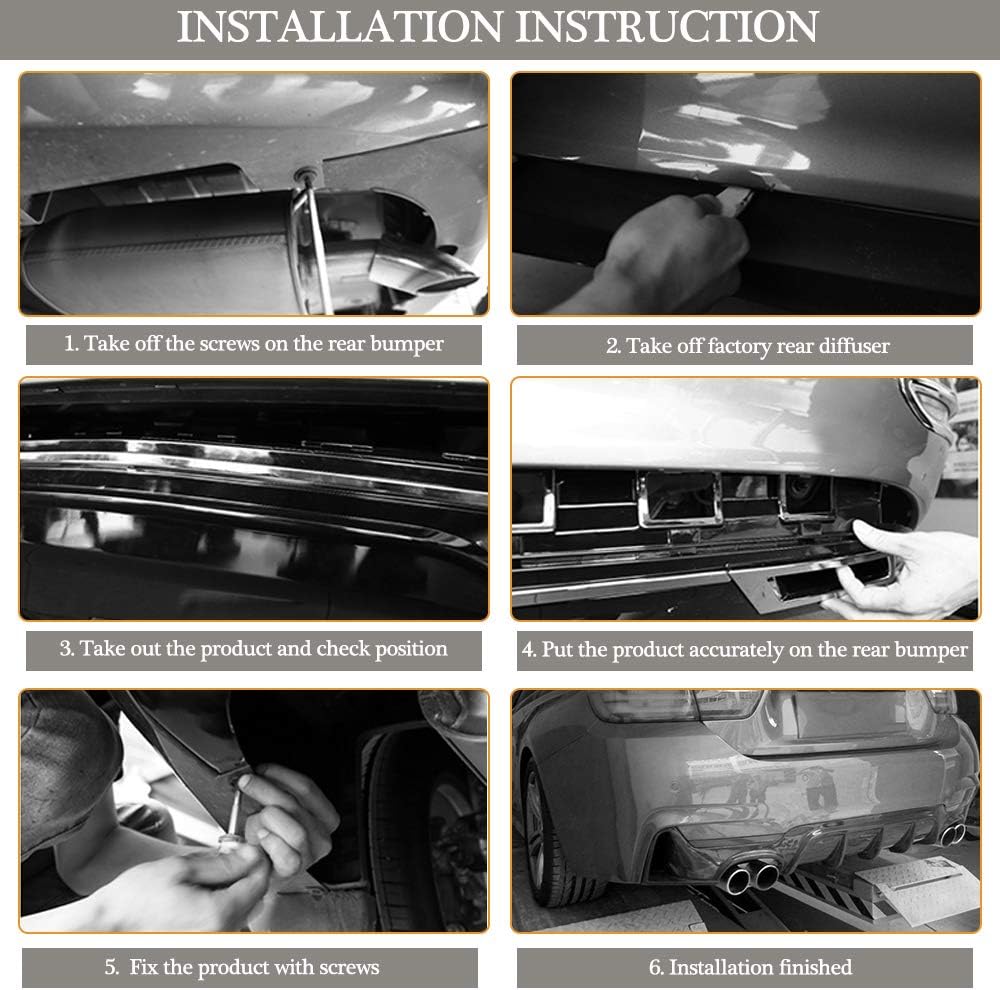 INSTALLATION INSTRUCTION

1. Take off the screws on the rear bumper

2. Take off factory rear diffuser

3. Take out the product and check position

4. Put the product accurately on the rear bumper

5. Fix the product with screws

6. Installation finished