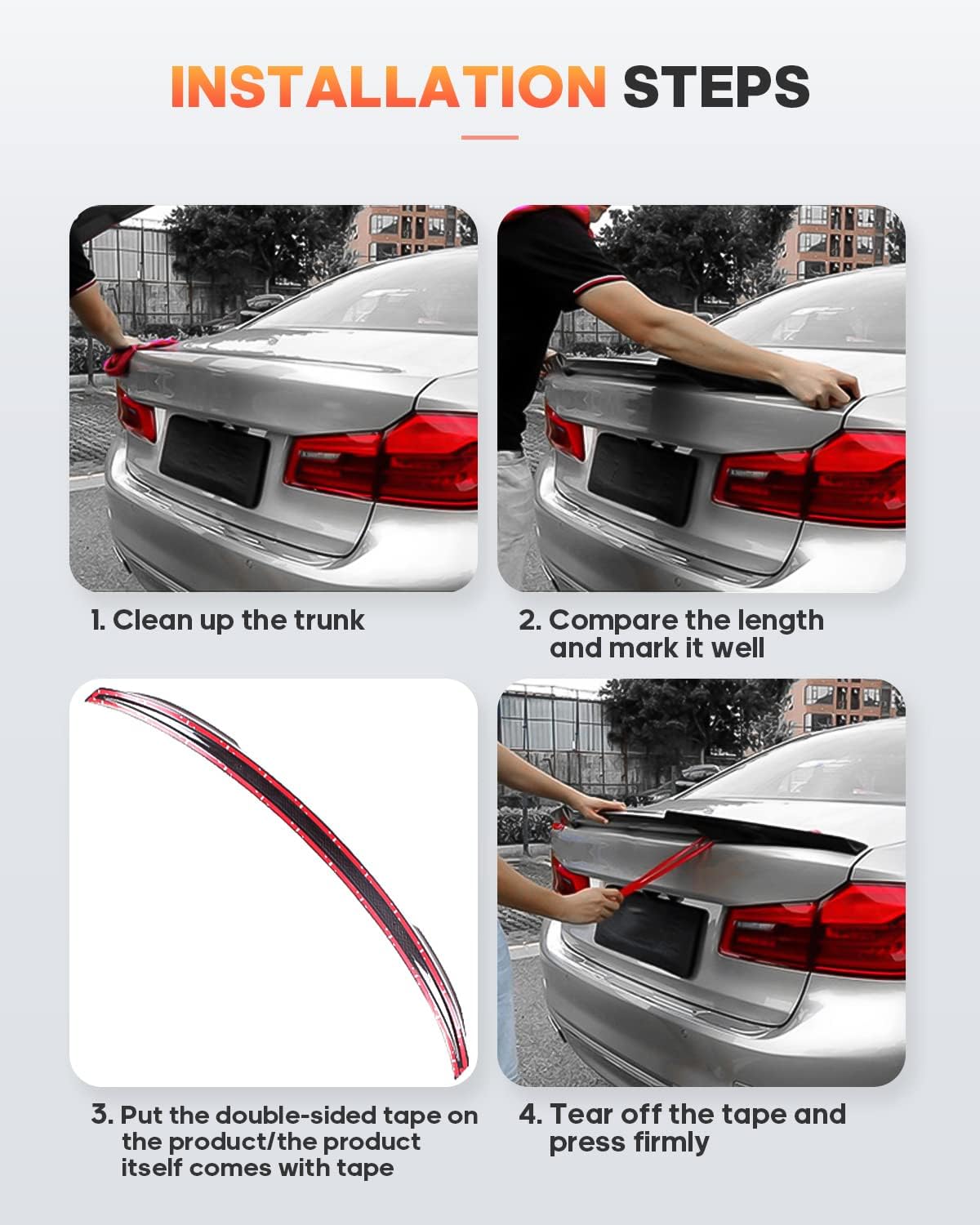 INSTALLATION STEPS

1. Clean up the trunk

2. Compare the length and mark it well

3. Put the double-sided tape on the product/the product itself comes with tape

4. Tear off the tape and press firmly