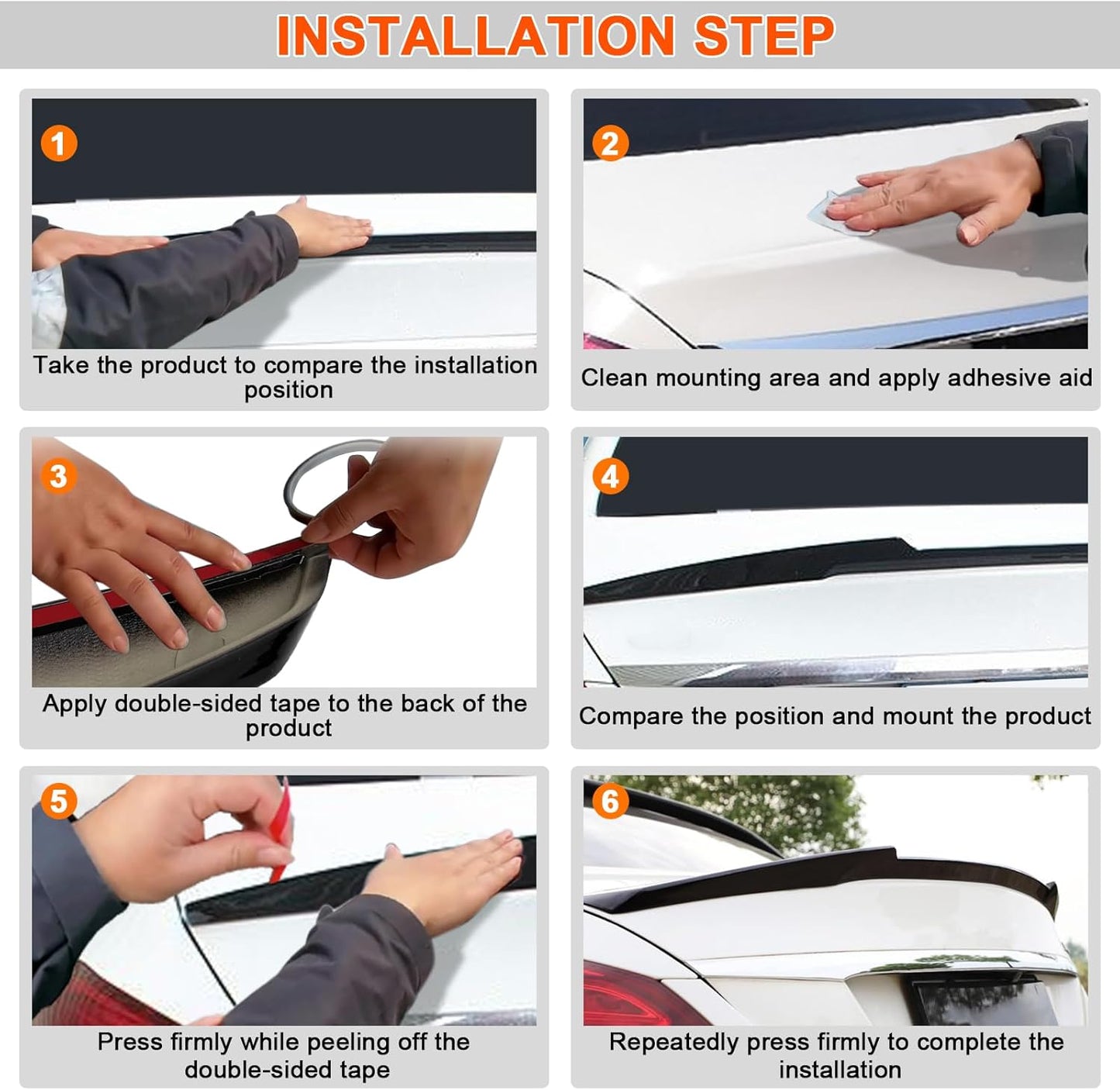 INSTALLATION STEP

1

Take the product to compare the installation position

2

Clean mounting area and apply adhesive aid

3

Apply double-sided tape to the back of the product

4

Compare the position and mount the product

5

Press firmly while peeling off the double-sided tape

6

Repeatedly press firmly to complete the installation